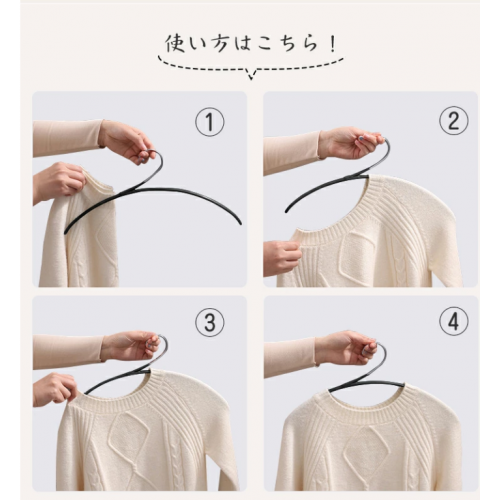 使い方はこちら！

①

②

③

④